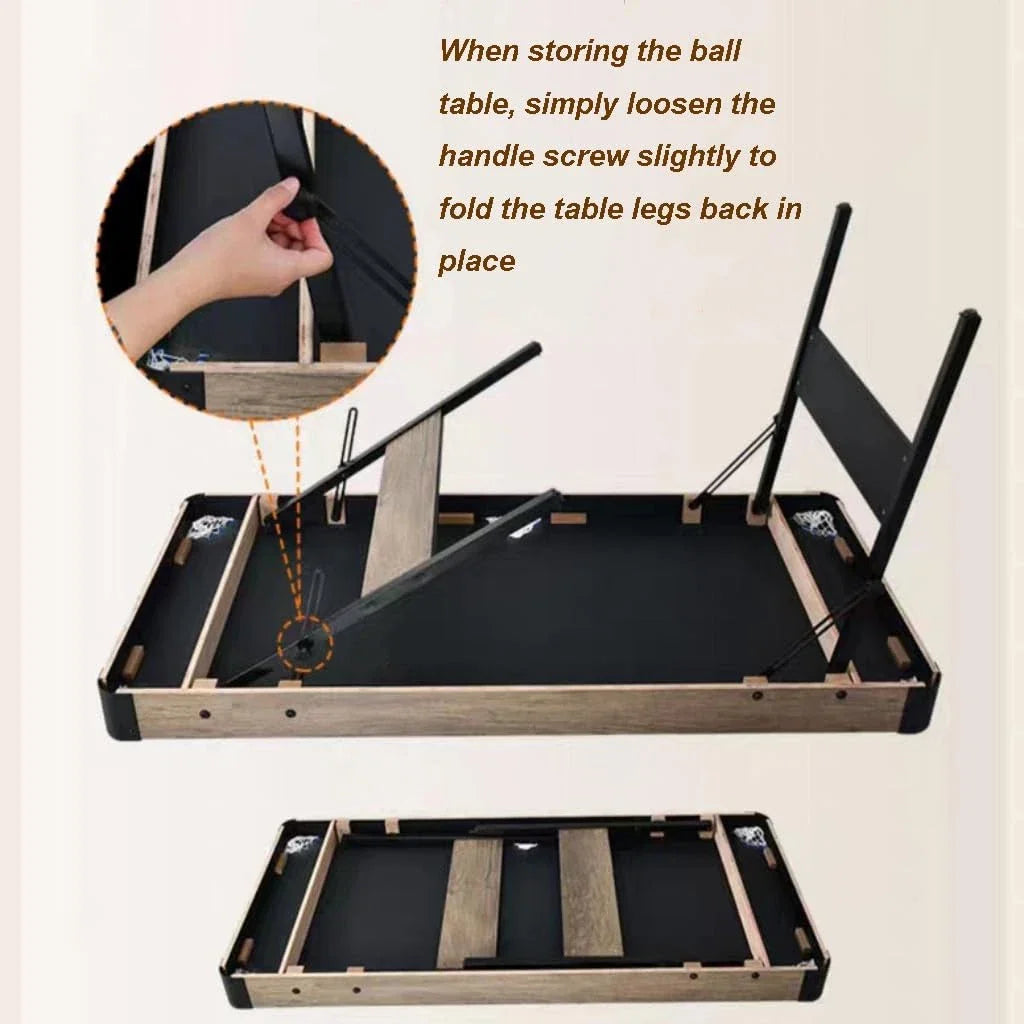 When storing the ball table, simply loosen the handle screw slightly to fold the table legs back in place